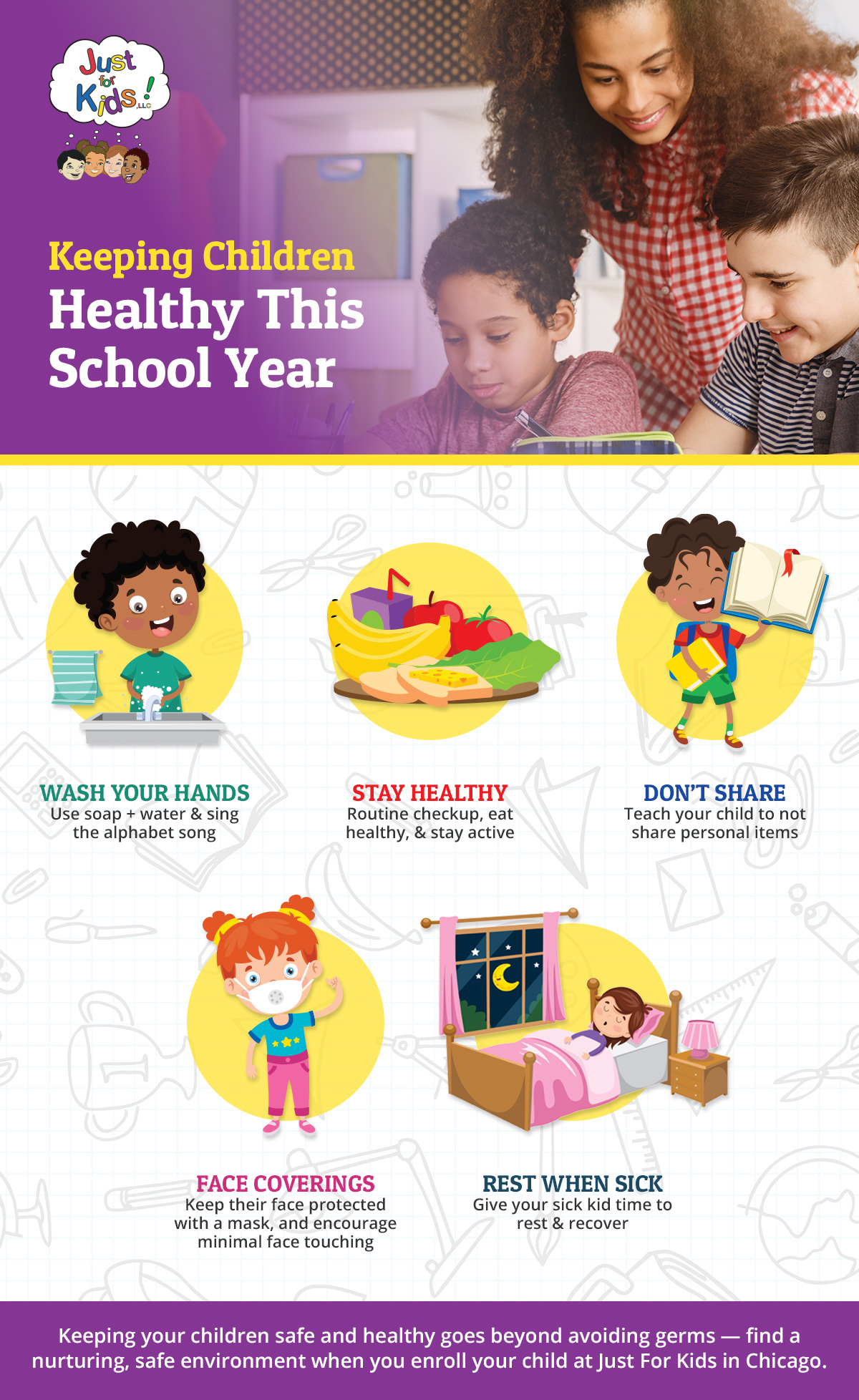 Just for Kids! LLC

Keeping Children Healthy This School Year

WASH YOUR HANDS
Use soap + water & sing the alphabet song

STAY HEALTHY
Routine checkup, eat healthy, & stay active

DON'T SHARE
Teach your child to not share personal items

FACE COVERINGS
Keep their face protected with a mask, and encourage minimal face touching

REST WHEN SICK
Give your sick kid time to rest & recover

Keeping your children safe and healthy goes beyond avoiding germs — find a nurturing, safe environment when you enroll your child at Just For Kids in Chicago.